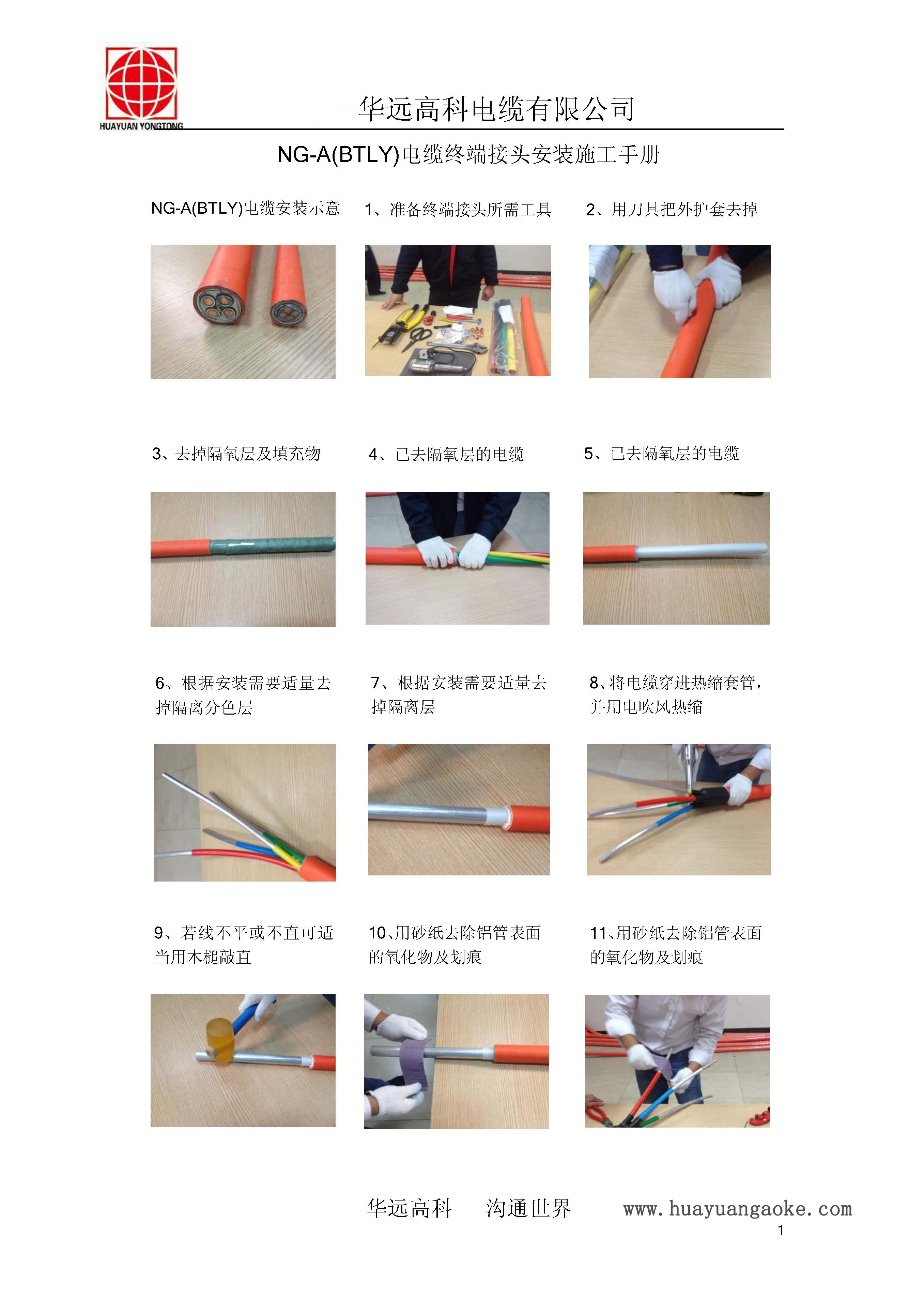 HUAYUAN YONGTONG

华远高科电缆有限公司

NG-A(BTLY)电缆终端接头安装施工手册

NG-A(BTLY)电缆安装示意

1、准备终端接头所需工具

2、用刀具把外护套去掉

3、去掉隔氧层及填充物

4、已去隔氧层的电缆

5、已去隔氧层的电缆

6、根据安装需要适量去掉隔离分色层

7、根据安装需要适量去掉隔离层

8、将电缆穿进热缩套管，并用电吹风热缩

9、若线不平或不直可适当用木槌敲直

10、用砂纸去除铝管表面的氧化物及划痕

11、用砂纸去除铝管表面的氧化物及划痕

华远高科 沟通世界 www.huayuangaoke.com

1